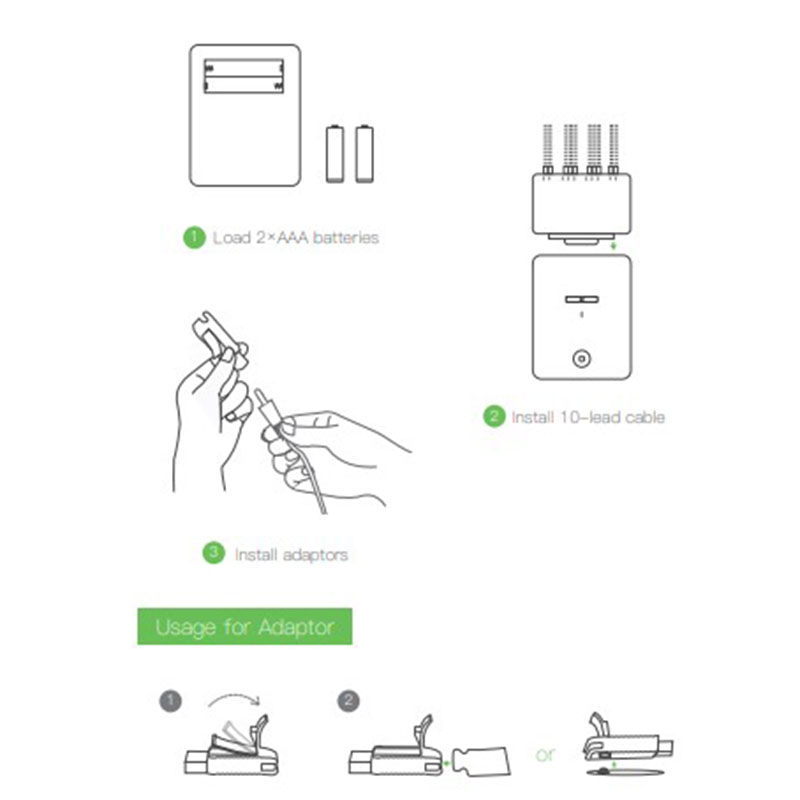 1 Load 2×AAA batteries

2 Install 10-lead cable

3 Install adaptors

Usage for Adaptor

1

2

or