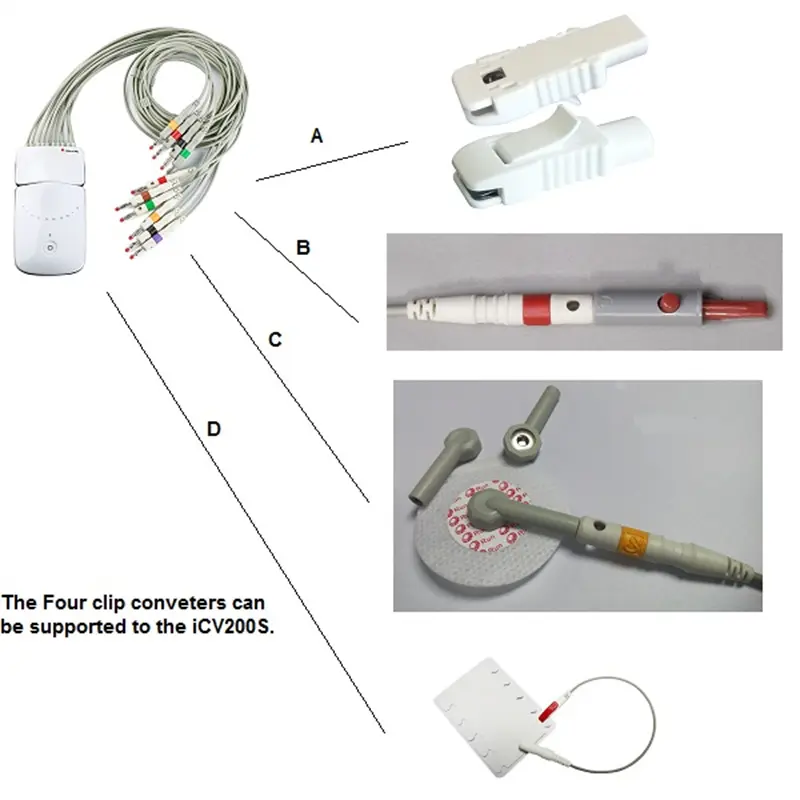 A

B

C

D

The Four clip conveters can be supported to the iCV200S.